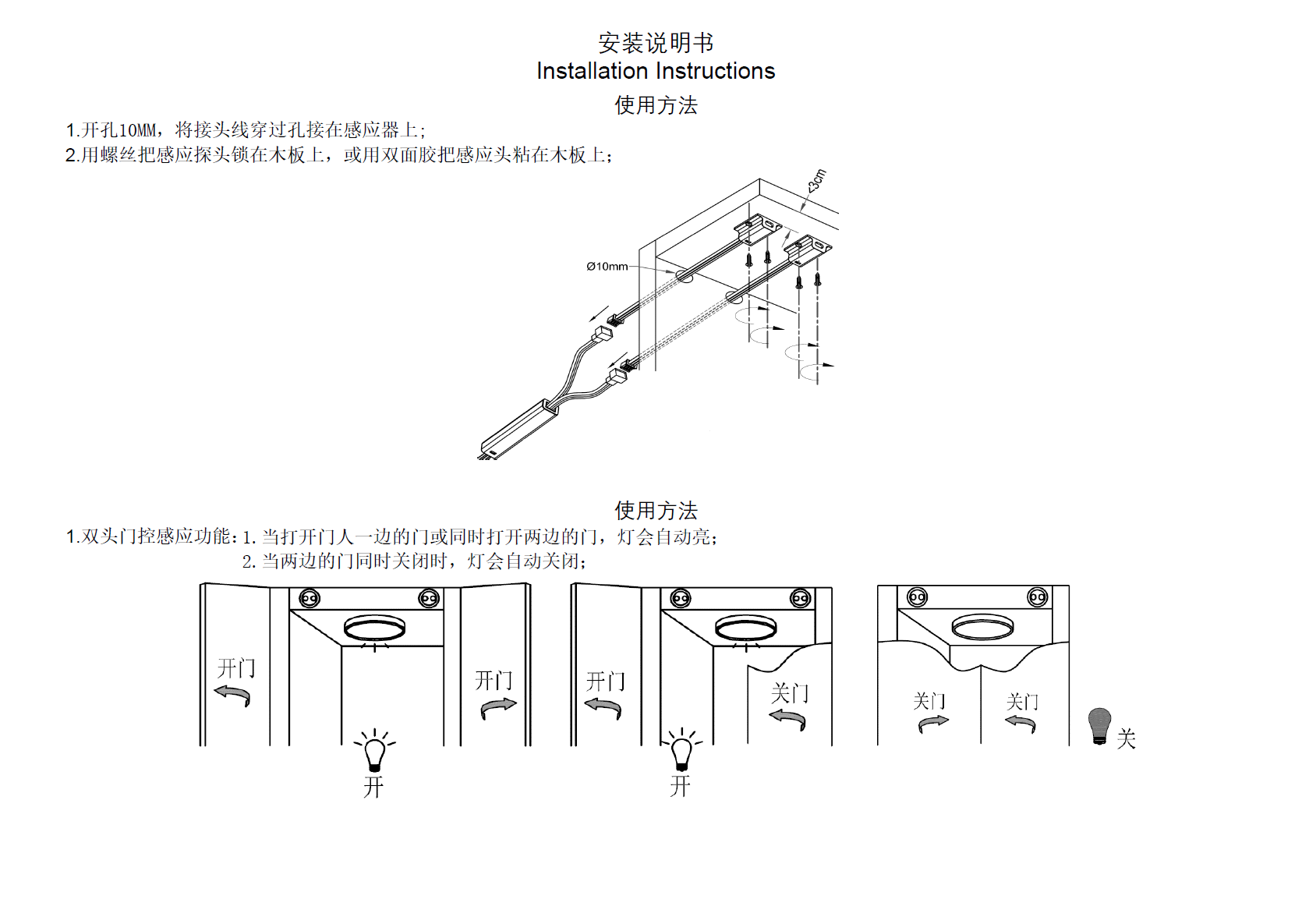 安装说明书
Installation Instructions
使用方法

1.开孔10MM，将接头线穿过孔接在感应器上；
2.用螺丝把感应探头锁在木板上，或用双面胶把感应头粘在木板上；

≤3cm
Ø10mm

使用方法

1.双头门控感应功能：1. 当打开门人一边的门或同时打开两边的门，灯会自动亮；
2. 当两边的门同时关闭时，灯会自动关闭；

开门
开门
开
开门
关门
开
关门
关门
关